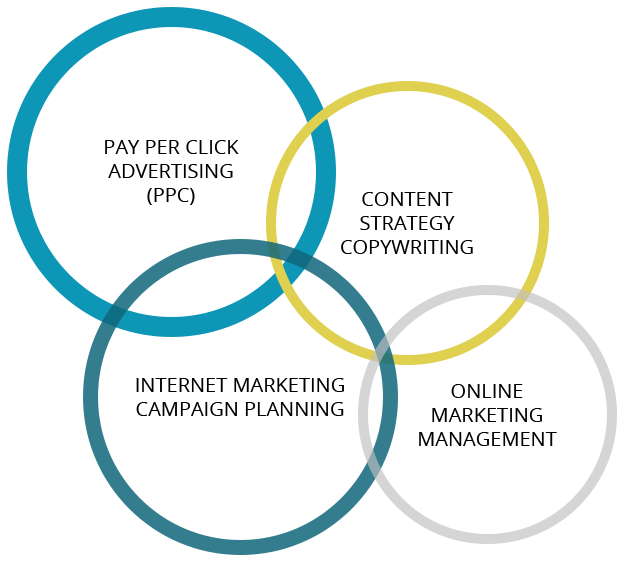 PAY PER CLICK ADVERTISING (PPC)

CONTENT STRATEGY COPYWRITING

INTERNET MARKETING CAMPAIGN PLANNING

ONLINE MARKETING MANAGEMENT